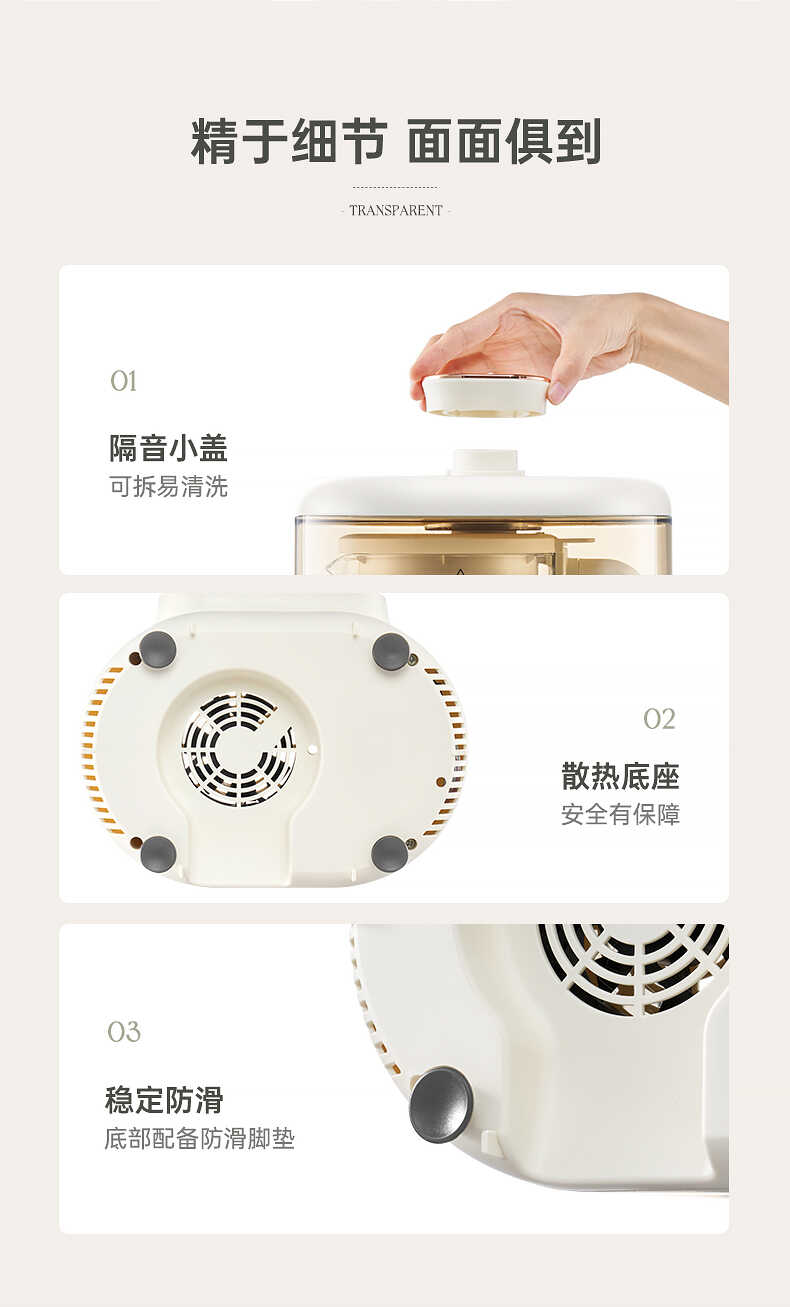 精于细节 面面俱到

- TRANSPARENT -

01

隔音小盖
可拆易清洗

02

散热底座
安全有保障

03

稳定防滑
底部配备防滑脚垫